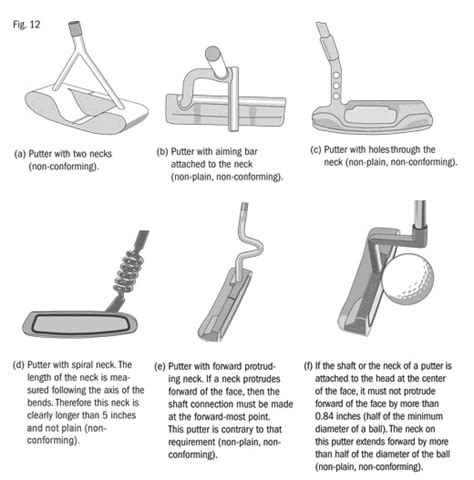 Fig. 12

(a) Putter with two necks (non-conforming).

(b) Putter with aiming bar attached to the neck (non-plain, non-conforming).

(c) Putter with holes through the neck (non-plain, non-conforming).

(d) Putter with spiral neck. The length of the neck is measured following the axis of the bends. Therefore this neck is clearly longer than 5 inches and not plain (non-conforming).

(e) Putter with forward protruding neck. If a neck protrudes forward of the face, then the shaft connection must be made at the forward-most point. This putter is contrary to that requirement (non-plain, non-conforming).

(f) If the shaft or the neck of a putter is attached to the head at the center of the face, it must not protrude forward of the face by more than 0.84 inches (half of the minimum diameter of a ball). The neck on this putter extends forward by more than half of the diameter of the ball (non-plain, non-conforming).