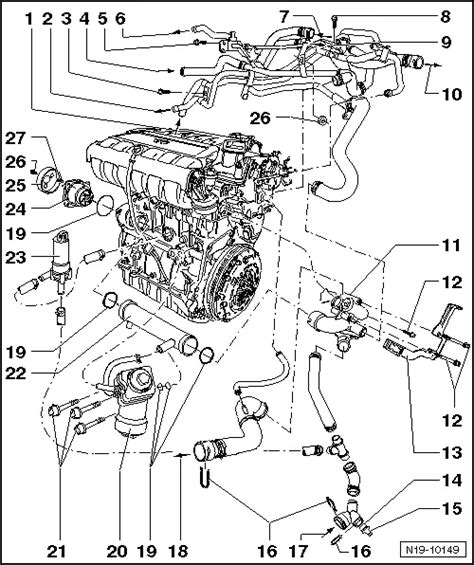 1 2 3 4 5 6
7
8
9
10
26
27
26
25
24
19
23
11
12
19
22
12
13
14
15
21 20 19 18 16 17 16
N19-10149