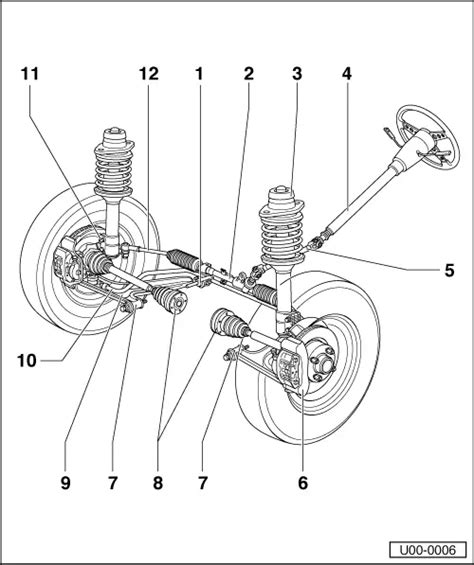 11
12
1
2
3
4
5
10
9
7
8
7
6
U00-0006