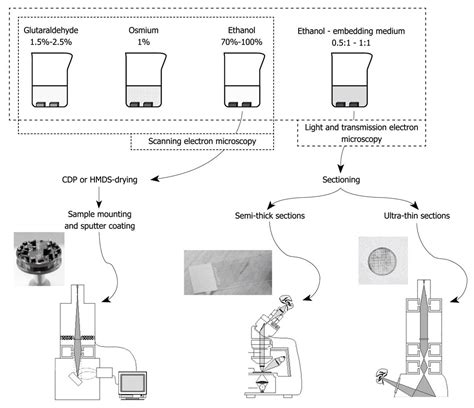 Glutaraldehyde
1.5%-2.5%

Osmium
1%

Ethanol
70%-100%

Ethanol - embedding medium
0.5:1 - 1:1

Scanning electron microscopy

Light and transmission electron microscopy

CDP or HMDS-drying

Sample mounting and sputter coating

Sectioning

Semi-thick sections

Ultra-thin sections