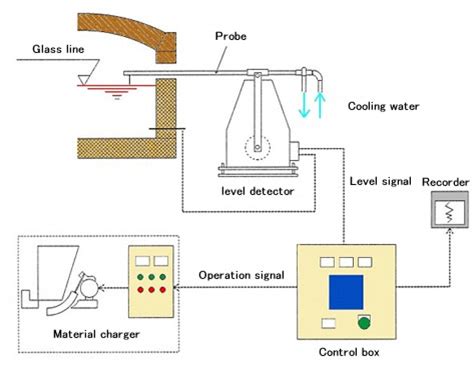 Glass line

Probe

Cooling water

level detector

Level signal

Recorder

Operation signal

Material charger

Control box