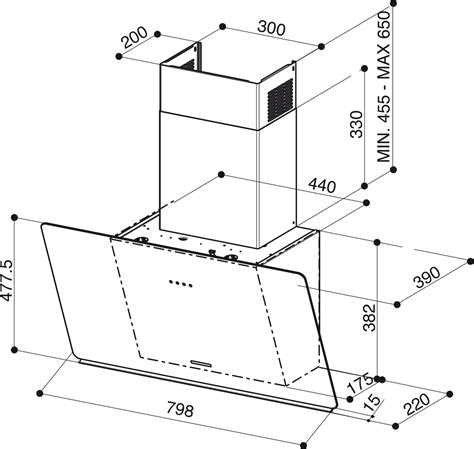 200
300
MIN. 455 - MAX 650
330
440
477.5
390
382
175
15
220
798