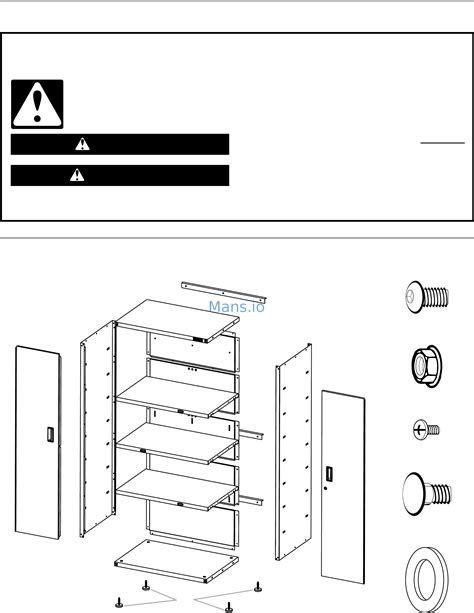 Mans.io