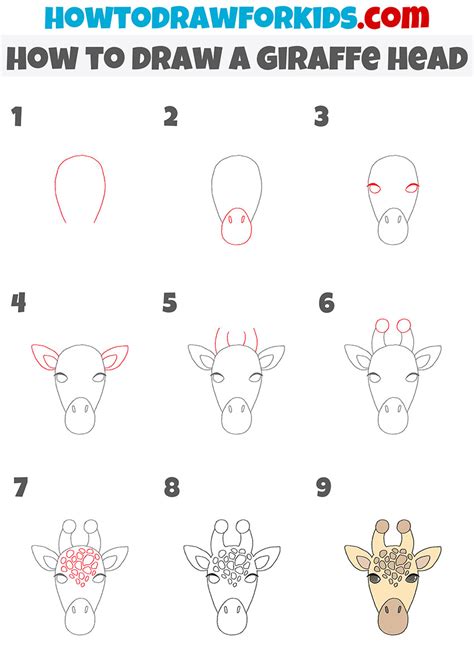 HOWTODRAWFORKIDS.com
HOW TO DRAW A GIRAFFE HEAD

1

2

3

4

5

6

7

8

9