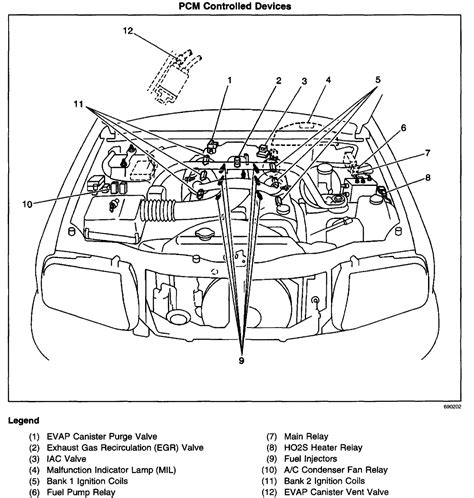 PCM Controlled Devices

12

1

2

3

4

5

11

6

7

8

10

9

690202

Legend

(1) EVAP Canister Purge Valve
(2) Exhaust Gas Recirculation (EGR) Valve
(3) IAC Valve
(4) Malfunction Indicator Lamp (MIL)
(5) Bank 1 Ignition Coils
(6) Fuel Pump Relay

(7) Main Relay
(8) HO2S Heater Relay
(9) Fuel Injectors
(10) A/C Condenser Fan Relay
(11) Bank 2 Ignition Coils
(12) EVAP Canister Vent Valve