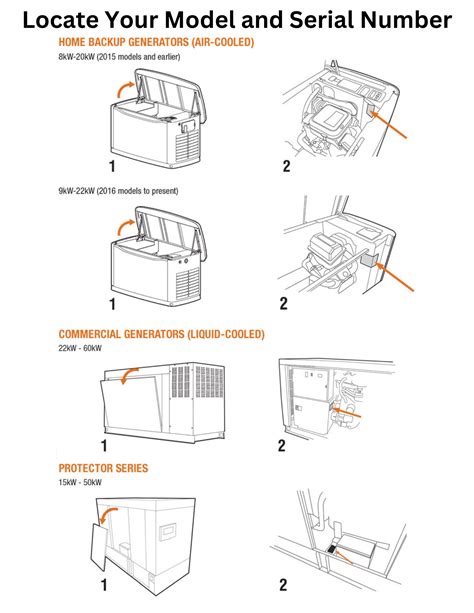 Locate Your Model and Serial Number

HOME BACKUP GENERATORS (AIR-COOLED)

8kW-20kW (2015 models and earlier)

1

2

9kW-22kW (2016 models to present)

1

2

COMMERCIAL GENERATORS (LIQUID-COOLED)

22kW - 60kW

1

2

PROTECTOR SERIES

15kW - 50kW

1

2