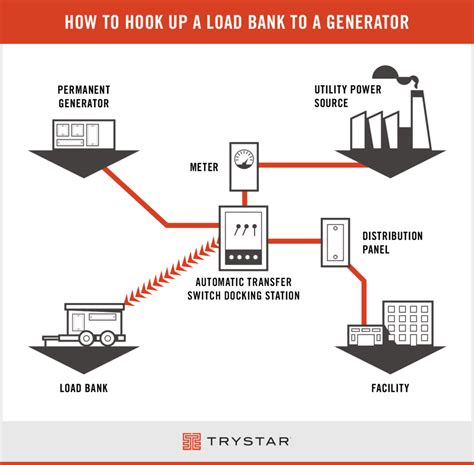 HOW TO HOOK UP A LOAD BANK TO A GENERATOR

PERMANENT GENERATOR

UTILITY POWER SOURCE

METER

DISTRIBUTION PANEL

AUTOMATIC TRANSFER SWITCH DOCKING STATION

LOAD BANK

FACILITY

TRYSTAR