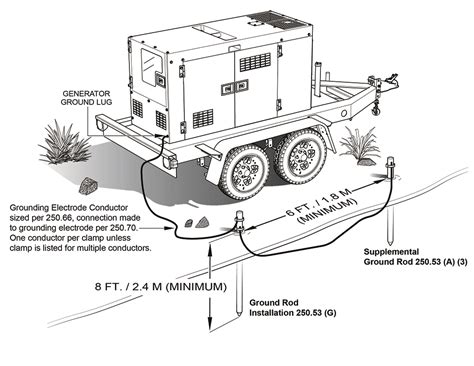 GENERATOR GROUND LUG

Grounding Electrode Conductor sized per 250.66, connection made to grounding electrode per 250.70. One conductor per clamp unless clamp is listed for multiple conductors.

6 FT. / 1.8 M (MINIMUM)

Supplemental Ground Rod 250.53 (A) (3)

8 FT. / 2.4 M (MINIMUM)

Ground Rod Installation 250.53 (G)