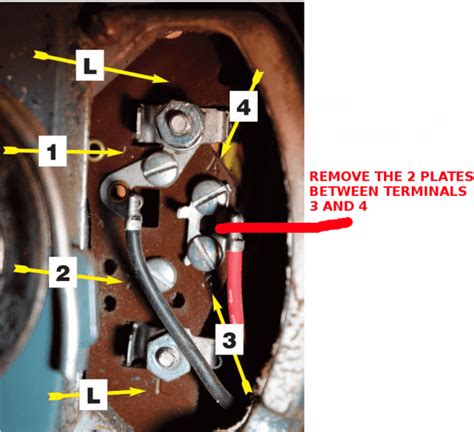 L

4

1

REMOVE THE 2 PLATES BETWEEN TERMINALS 3 AND 4

2

3

L