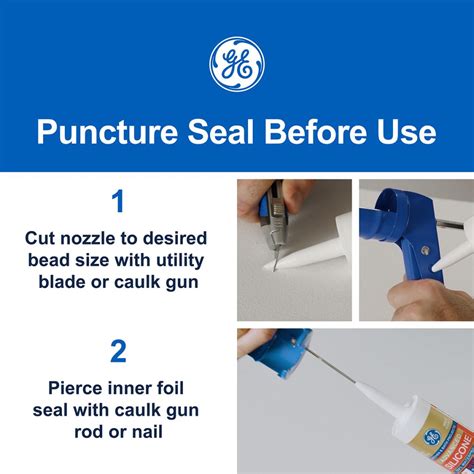 GE

Puncture Seal Before Use

1

Cut nozzle to desired bead size with utility blade or caulk gun

2

Pierce inner foil seal with caulk gun rod or nail

GE

ADVANCED

SILICONE