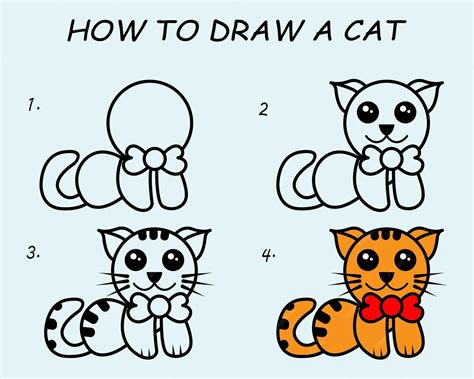 HOW TO DRAW A CAT

1.

2

3.

4.