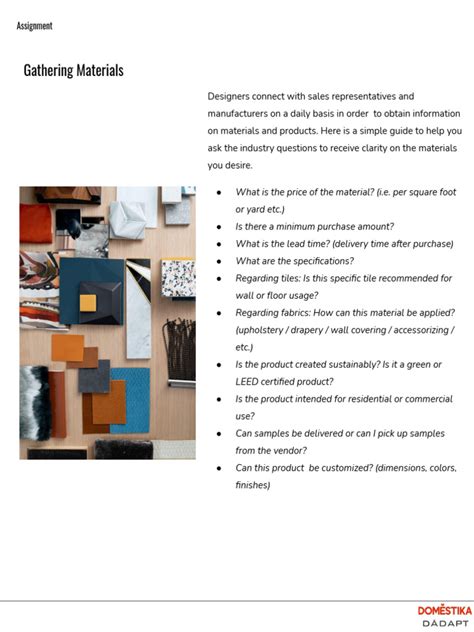 Assignment

Gathering Materials

Designers connect with sales representatives and manufacturers on a daily basis in order to obtain information on materials and products. Here is a simple guide to help you ask the industry questions to receive clarity on the materials you desire.

- What is the price of the material? (i.e. per square foot or yard etc.)
- Is there a minimum purchase amount?
- What is the lead time? (delivery time after purchase)
- What are the specifications?
- Regarding tiles: Is this specific tile recommended for wall or floor usage?
- Regarding fabrics: How can this material be applied? (upholstery / drapery / wall covering / accessorizing / etc.)
- Is the product created sustainably? Is it a green or LEED certified product?
- Is the product intended for residential or commercial use?
- Can samples be delivered or can I pick up samples from the vendor?
- Can this product be customized? (dimensions, colors, finishes)

DOMESTIKA
DADAPT