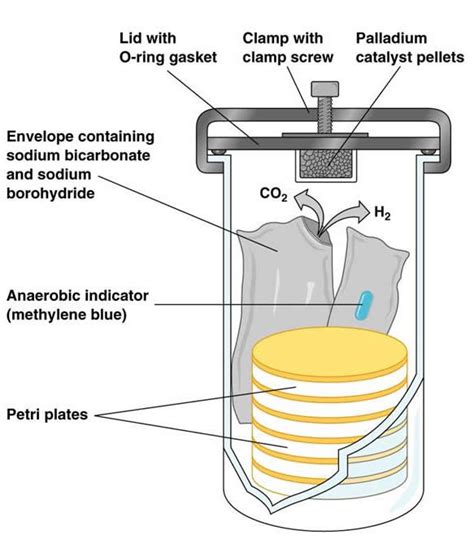 Lid with O-ring gasket

Clamp with clamp screw

Palladium catalyst pellets

Envelope containing sodium bicarbonate and sodium borohydride

$CO_2$

$H_2$

Anaerobic indicator (methylene blue)

Petri plates