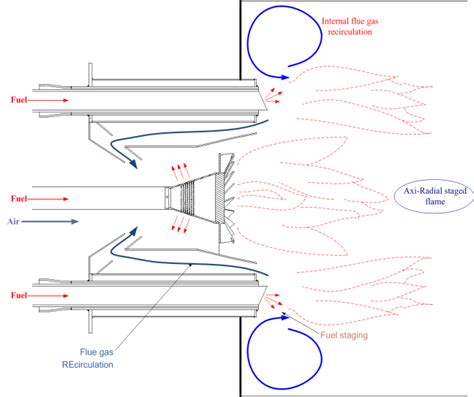 Internal flue gas recirculation

Fuel

Fuel

Air

Axi-Radial staged flame

Fuel

Fuel staging

Flue gas REcirculation