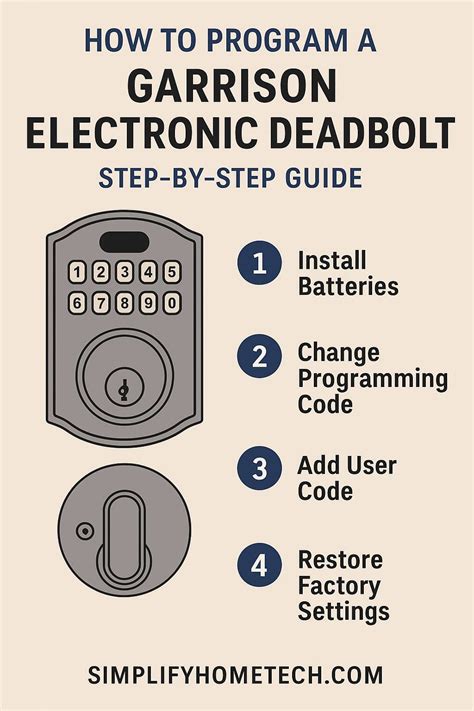 HOW TO PROGRAM A
GARRISON
ELECTRONIC DEADBOLT
STEP-BY-STEP GUIDE

1 2 3 4 5
6 7 8 9 0

1 Install Batteries

2 Change Programming Code

3 Add User Code

4 Restore Factory Settings

SIMPLIFYHOMETECH.COM