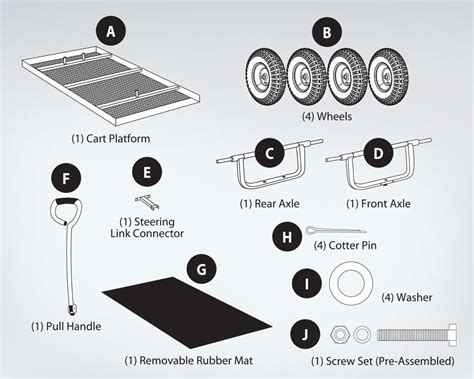 A

(1) Cart Platform

B

(4) Wheels

C

(1) Rear Axle

D

(1) Front Axle

F

(1) Pull Handle

E

(1) Steering Link Connector

H

(4) Cotter Pin

G

(1) Removable Rubber Mat

I

(4) Washer

J

(1) Screw Set (Pre-Assembled)