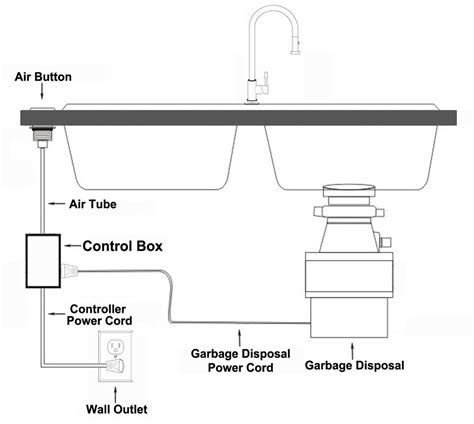 Air Button

Air Tube

Control Box

Controller Power Cord

Garbage Disposal Power Cord

Garbage Disposal

Wall Outlet