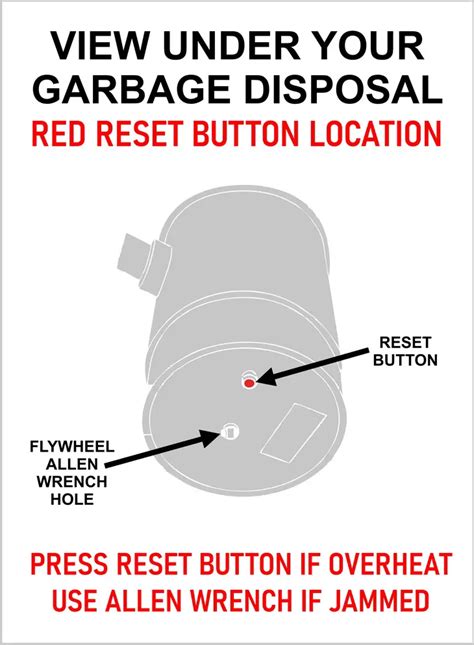 VIEW UNDER YOUR GARBAGE DISPOSAL

RED RESET BUTTON LOCATION

RESET BUTTON

FLYWHEEL ALLEN WRENCH HOLE

PRESS RESET BUTTON IF OVERHEAT
USE ALLEN WRENCH IF JAMMED