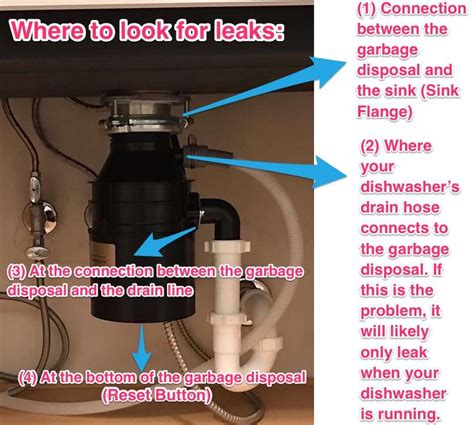 Where to look for leaks:

(1) Connection between the garbage disposal and the sink (Sink Flange)

(2) Where your dishwasher's drain hose connects to the garbage disposal. If this is the problem, it will likely only leak when your dishwasher is running.

(3) At the connection between the garbage disposal and the drain line

(4) At the bottom of the garbage disposal (Reset Button)