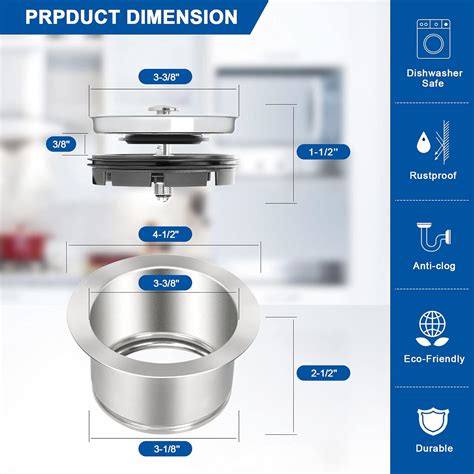 PRPDUCT DIMENSION

3-3/8"

3/8"

1-1/2"

4-1/2"

3-3/8"

2-1/2"

3-1/8"

Dishwasher Safe

Rustproof

Anti-clog

Eco-Friendly

Durable