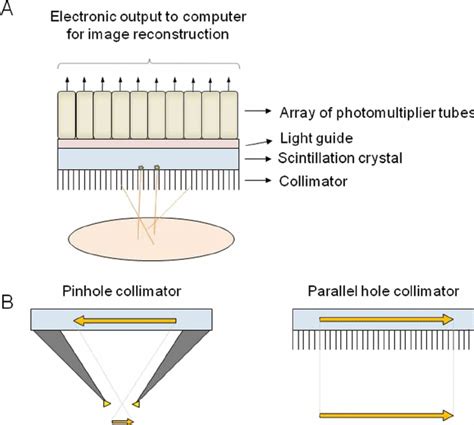 A

Electronic output to computer for image reconstruction

Array of photomultiplier tubes

Light guide

Scintillation crystal

Collimator

B

Pinhole collimator

Parallel hole collimator