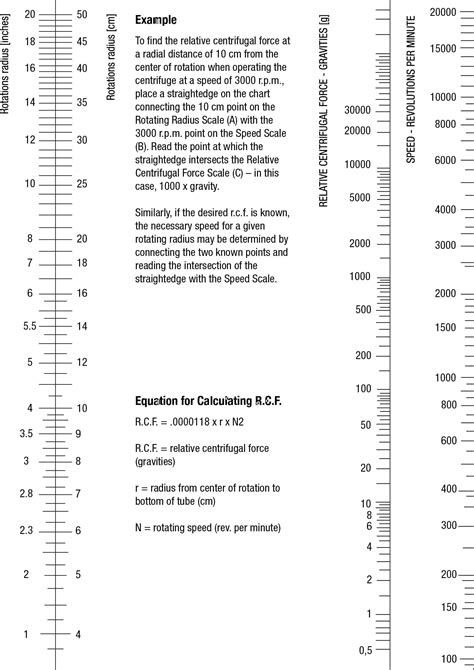 Rotations radius [inches]

20
18
16
14
12
10
8
7
6
5.5
5
4
3.5
3
2.8
2.3
2
1

50
45
40
35
30
25
20
18
16
14
12
10
9
8
7
6
5
4

Rotations radius [cm]

Example

To find the relative centrifugal force at a radial distance of 10 cm from the center of rotation when operating the centrifuge at a speed of 3000 r.p.m., place a straightedge on the chart connecting the 10 cm point on the Rotating Radius Scale (A) with the 3000 r.p.m. point on the Speed Scale (B). Read the point at which the straightedge intersects the Relative Centrifugal Force Scale (C) – in this case, 1000 x gravity.

Similarly, if the desired r.c.f. is known, the necessary speed for a given rotating radius may be determined by connecting the two known points and reading the intersection of the straightedge with the Speed Scale.

Equation for Calculating R.C.F.

R.C.F. = .0000118 x r x N2

R.C.F. = relative centrifugal force (gravities)

r = radius from center of rotation to bottom of tube (cm)

N = rotating speed (rev. per minute)

RELATIVE CENTRIFUGAL FORCE - GRAVITIES [g]

30000
20000
10000
5000
2000
1000
500
200
100
50
20
10
8
6
4
2
1
0,5

SPEED - REVOLUTIONS PER MINUTE

20000
15000
10000
8000
6000
4000
3000
2000
1500
1000
800
600
400
300
200
150
100