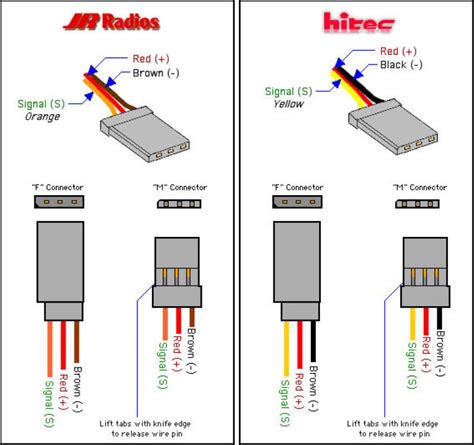 JR Radios

Red (+)
Brown (-)
Signal (S)
Orange

"F" Connector
"M" Connector

Signal (S)
Red (+)
Brown (-)

Signal (S)
Red (+)
Brown (-)

Lift tabs with knife edge to release wire pin

hitec

Red (+)
Black (-)
Signal (S)
Yellow

"F" Connector
"M" Connector

Signal (S)
Red (+)
Brown (-)

Signal (S)
Red (+)
Brown (-)

Lift tabs with knife edge to release wire pin