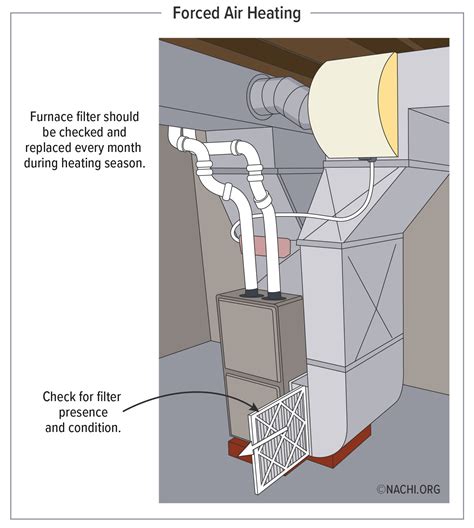 Forced Air Heating

Furnace filter should be checked and replaced every month during heating season.

Check for filter presence and condition.

©NACHI.ORG