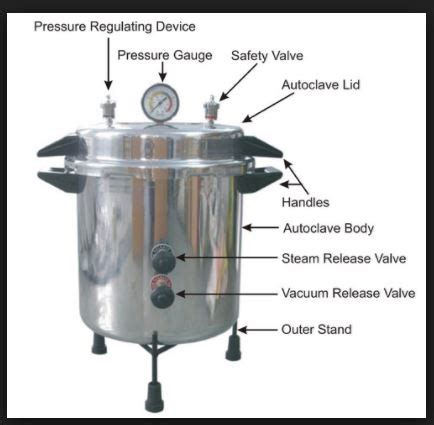 Pressure Regulating Device

Pressure Gauge

Safety Valve

Autoclave Lid

Handles

Autoclave Body

Steam Release Valve

Vacuum Release Valve

Outer Stand