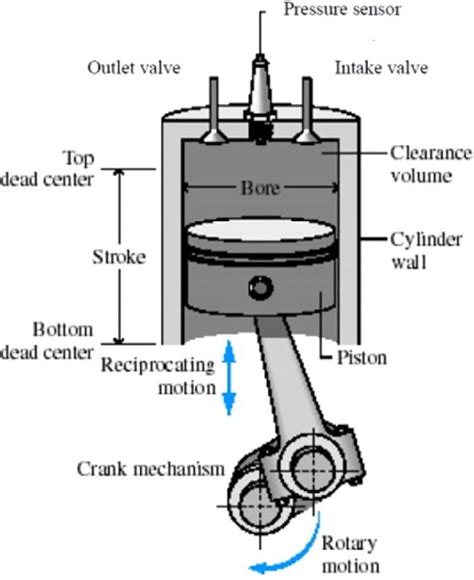 Pressure sensor

Outlet valve

Intake valve

Top dead center

Clearance volume

Bore

Stroke

Cylinder wall

Bottom dead center

Piston

Reciprocating motion

Crank mechanism

Rotary motion