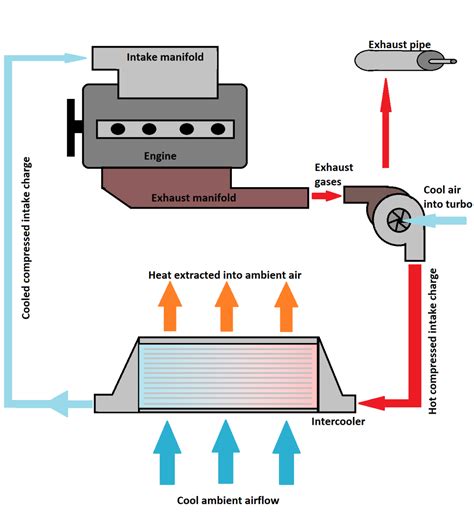 Intake manifold

Exhaust pipe

Engine

Exhaust gases

Exhaust manifold

Cool air into turbo

Cooled compressed intake charge

Heat extracted into ambient air

Hot compressed intake charge

Intercooler

Cool ambient airflow