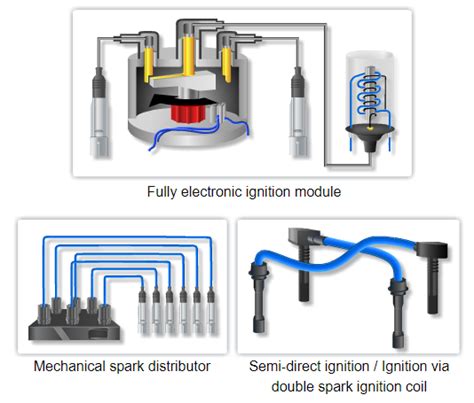 Fully electronic ignition module

Mechanical spark distributor

Semi-direct ignition / Ignition via double spark ignition coil