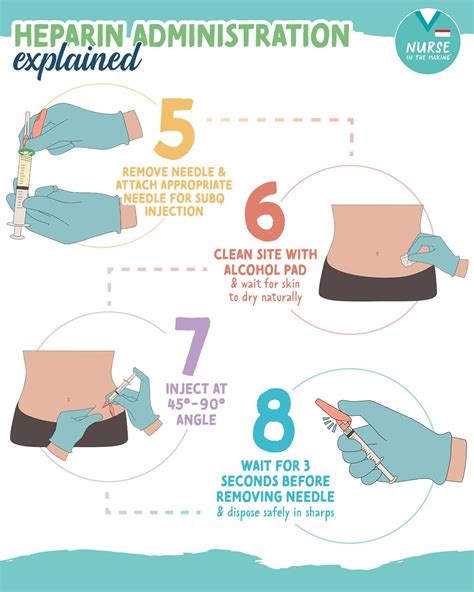 HEPARIN ADMINISTRATION
explained

NURSE
IN THE MAKING

5
REMOVE NEEDLE & ATTACH APPROPRIATE NEEDLE FOR SUBQ INJECTION

6
CLEAN SITE WITH ALCOHOL PAD
& wait for skin to dry naturally

7
INJECT AT 45°-90° ANGLE

8
WAIT FOR 3 SECONDS BEFORE REMOVING NEEDLE
& dispose safely in sharps