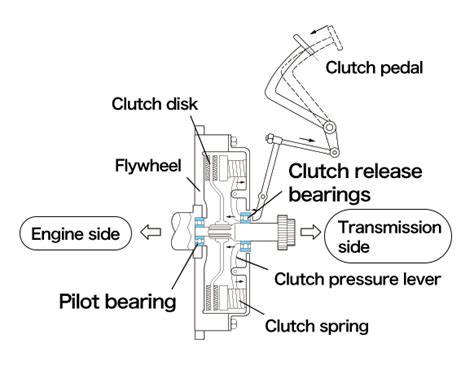 Clutch pedal

Clutch disk

Flywheel

Clutch release bearings

Engine side

Transmission side

Clutch pressure lever

Pilot bearing

Clutch spring