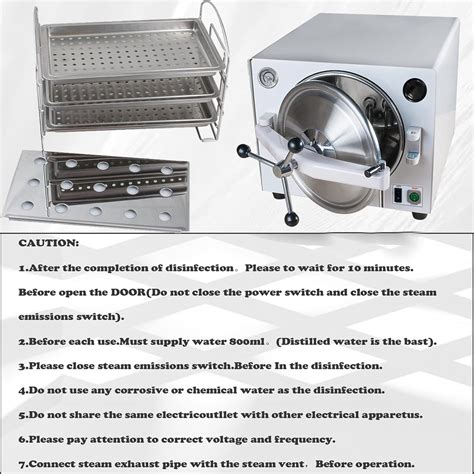 CAUTION:

1.After the completion of disinfection。Please to wait for 10 minutes. Before open the DOOR(Do not close the power switch and close the steam emissions switch).

2.Before each use.Must supply water 800ml。(Distilled water is the bast).

3.Please close steam emissions switch.Before In the disinfection.

4.Do not use any corrosive or chemical water as the disinfection.

5.Do not share the same electricoutllet with other electrical apparetus.

6.Please pay attention to correct voltage and frequency.

7.Connect steam exhaust pipe with the steam vent。Before operation.