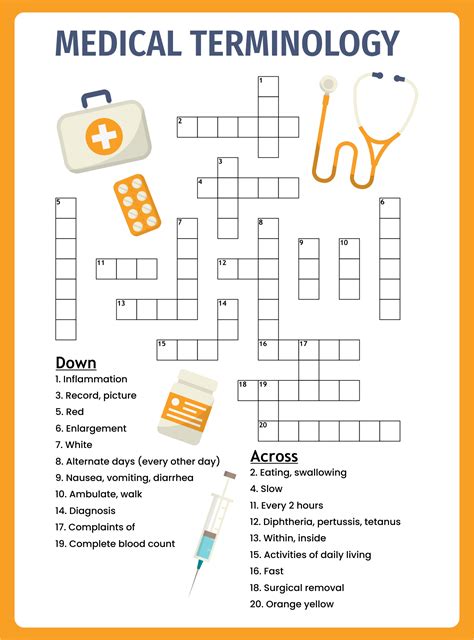 MEDICAL TERMINOLOGY

1
2
3
4
5
6
7
8
9
10
11
12
13
14
15
16
17
18
19
20

Down
1. Inflammation
3. Record, picture
5. Red
6. Enlargement
7. White
8. Alternate days (every other day)
9. Nausea, vomiting, diarrhea
10. Ambulate, walk
14. Diagnosis
17. Complaints of
19. Complete blood count

Across
2. Eating, swallowing
4. Slow
11. Every 2 hours
12. Diphtheria, pertussis, tetanus
13. Within, inside
15. Activities of daily living
16. Fast
18. Surgical removal
20. Orange yellow