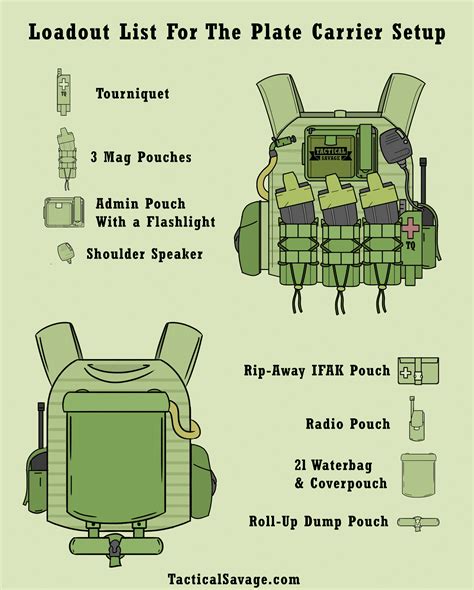 Loadout List For The Plate Carrier Setup

TQ

Tourniquet

3 Mag Pouches

Admin Pouch With a Flashlight

Shoulder Speaker

TACTICAL SAVAGE

TQ

Rip-Away IFAK Pouch

Radio Pouch

2l Waterbag & Coverpouch

Roll-Up Dump Pouch

TacticalSavage.com