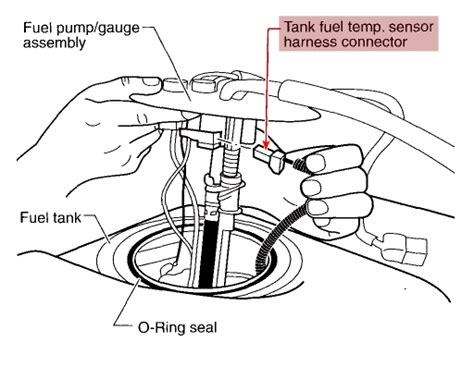 Fuel pump/gauge assembly

Tank fuel temp. sensor harness connector

Fuel tank

O-Ring seal