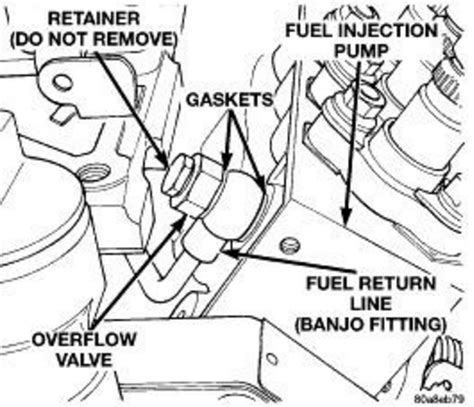 RETAINER
(DO NOT REMOVE)

FUEL INJECTION
PUMP

GASKETS

FUEL RETURN
LINE
(BANJO FITTING)

OVERFLOW
VALVE

80a8eb79