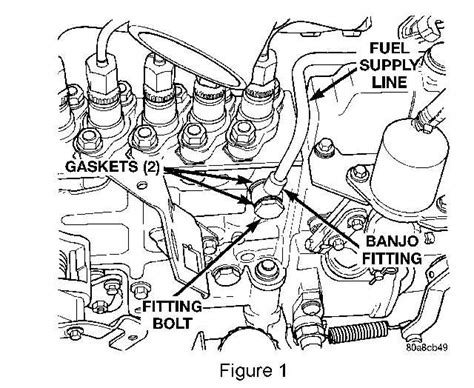 FUEL SUPPLY LINE

GASKETS (2)

BANJO FITTING

FITTING BOLT

80a8cb49

Figure 1