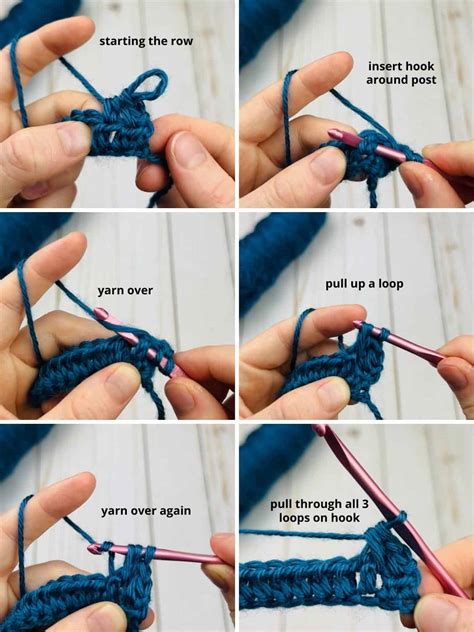 starting the row

insert hook around post

yarn over

pull up a loop

yarn over again

pull through all 3 loops on hook