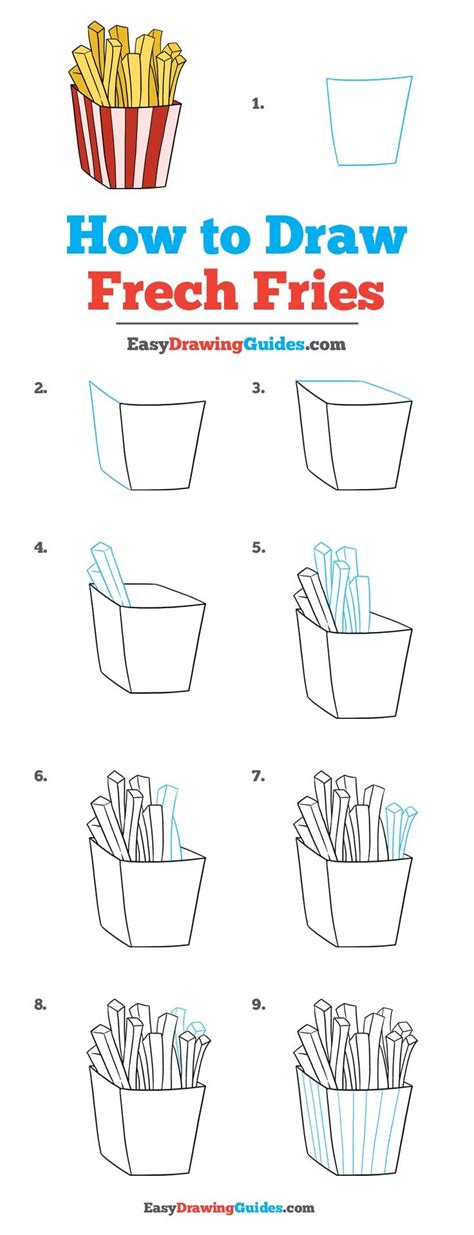 1.

How to Draw
Frech Fries

EasyDrawingGuides.com

2.

3.

4.

5.

6.

7.

8.

9.

EasyDrawingGuides.com