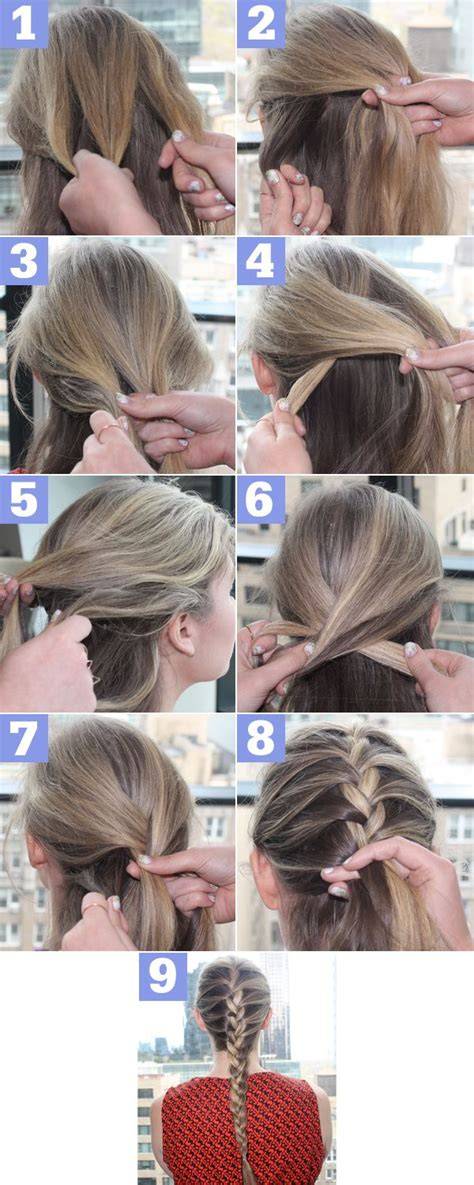 1
2
3
4
5
6
7
8
9