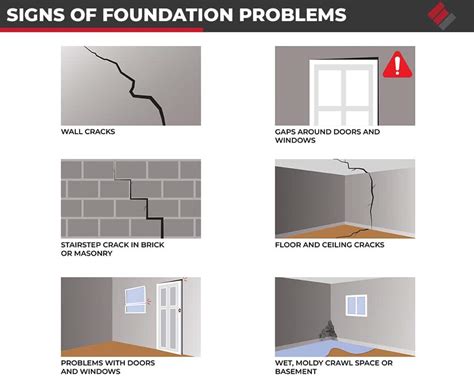 SIGNS OF FOUNDATION PROBLEMS

WALL CRACKS

GAPS AROUND DOORS AND WINDOWS

STAIRSTEP CRACK IN BRICK OR MASONRY

FLOOR AND CEILING CRACKS

PROBLEMS WITH DOORS AND WINDOWS

WET, MOLDY CRAWL SPACE OR BASEMENT