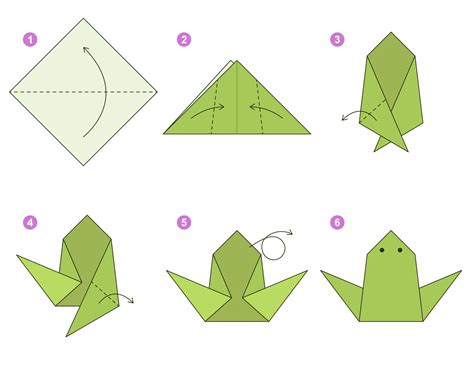 1

2

3

4

5

6