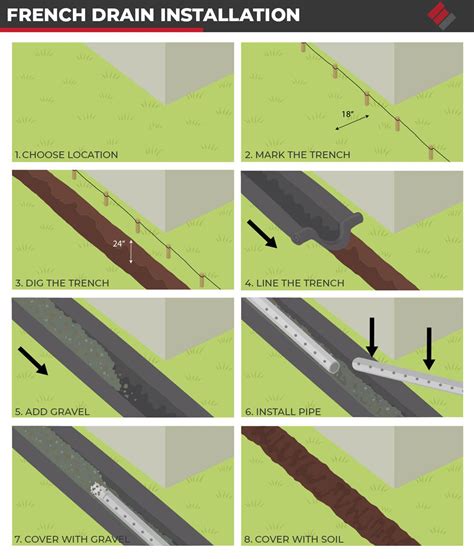 FRENCH DRAIN INSTALLATION

1. CHOOSE LOCATION

18"

2. MARK THE TRENCH

24"

3. DIG THE TRENCH

4. LINE THE TRENCH

5. ADD GRAVEL

6. INSTALL PIPE

7. COVER WITH GRAVEL

8. COVER WITH SOIL