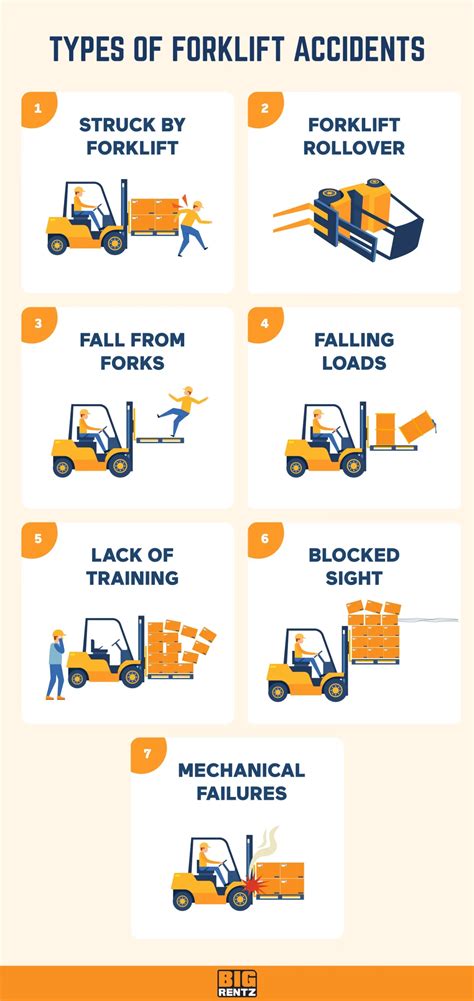 TYPES OF FORKLIFT ACCIDENTS

1
STRUCK BY FORKLIFT

2
FORKLIFT ROLLOVER

3
FALL FROM FORKS

4
FALLING LOADS

5
LACK OF TRAINING

6
BLOCKED SIGHT

7
MECHANICAL FAILURES

BIG RENTZ