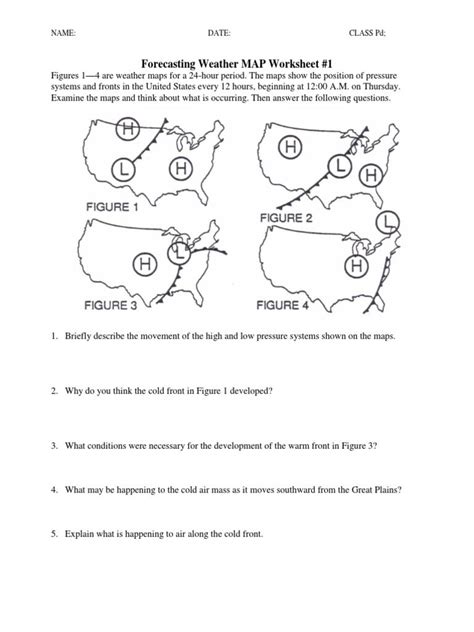 NAME: DATE: CLASS Pd:

Forecasting Weather MAP Worksheet #1

Figures 1—4 are weather maps for a 24-hour period. The maps show the position of pressure systems and fronts in the United States every 12 hours, beginning at 12:00 A.M. on Thursday. Examine the maps and think about what is occurring. Then answer the following questions.

H
L
H
FIGURE 1

H
L
H
FIGURE 2

H
L
FIGURE 3

L
H
FIGURE 4

1. Briefly describe the movement of the high and low pressure systems shown on the maps.

2. Why do you think the cold front in Figure 1 developed?

3. What conditions were necessary for the development of the warm front in Figure 3?

4. What may be happening to the cold air mass as it moves southward from the Great Plains?

5. Explain what is happening to air along the cold front.