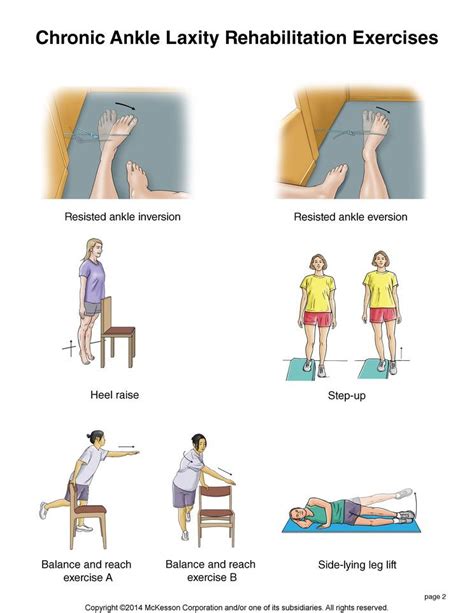 Chronic Ankle Laxity Rehabilitation Exercises

Resisted ankle inversion

Resisted ankle eversion

Heel raise

Step-up

Balance and reach exercise A

Balance and reach exercise B

Side-lying leg lift

page 2

Copyright ©2014 McKesson Corporation and/or one of its subsidiaries. All rights reserved.