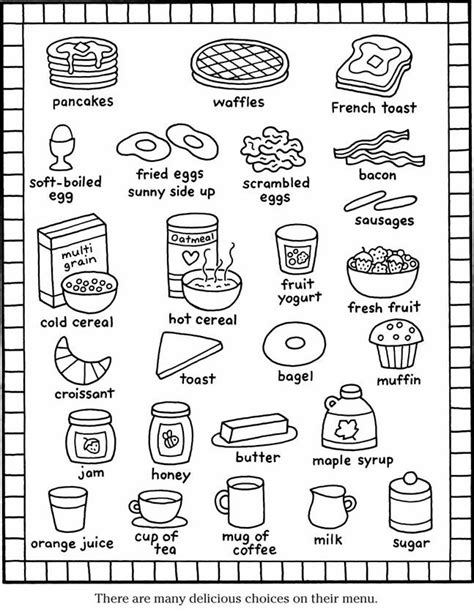 pancakes

waffles

French toast

soft-boiled egg

fried eggs sunny side up

scrambled eggs

bacon

sausages

multi grain

cold cereal

Oatmeal

hot cereal

fruit yogurt

fresh fruit

croissant

toast

bagel

muffin

jam

honey

butter

maple syrup

orange juice

cup of tea

mug of coffee

milk

sugar

There are many delicious choices on their menu.